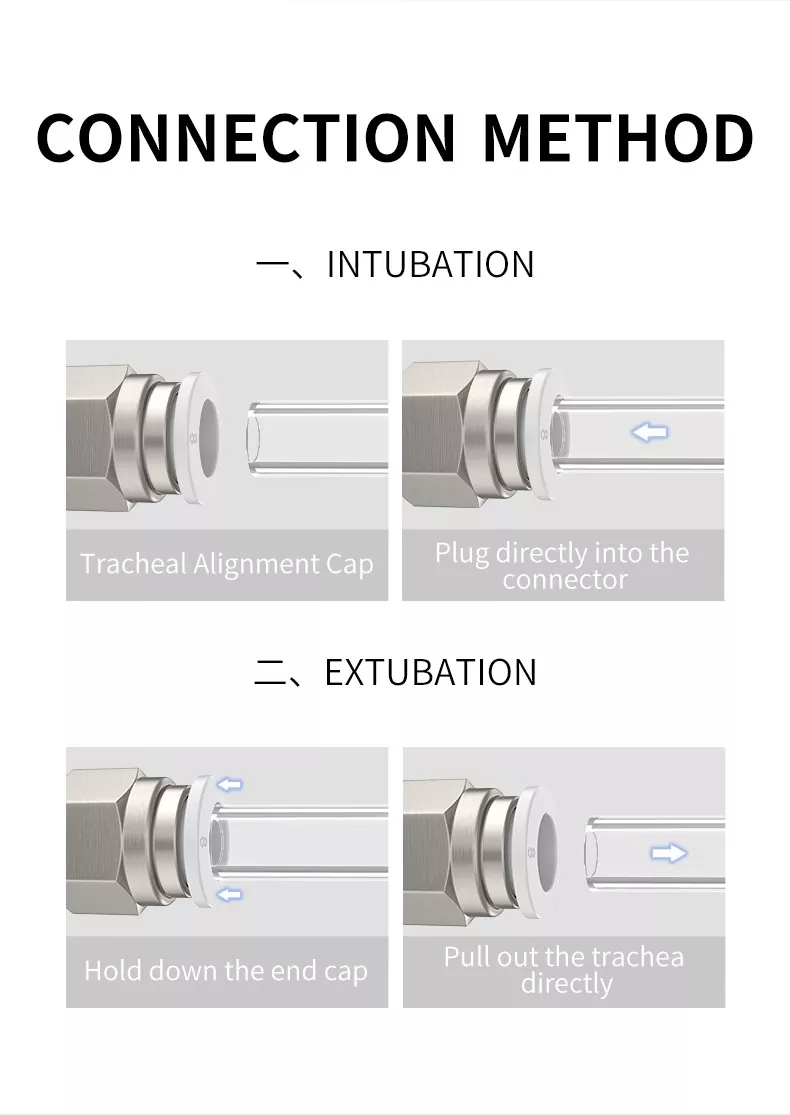 CONNECTION METHOD

一、INTUBATION

8

Tracheal Alignment Cap

8

Plug directly into the connector

二、EXTUBATION

8

Hold down the end cap

8

Pull out the trachea directly